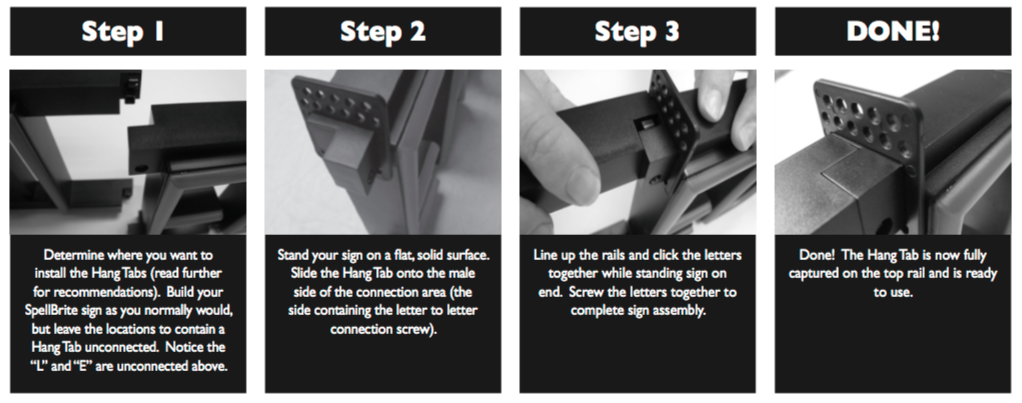 Step 1

Determine where you want to install the Hang Tabs (read further for recommendations). Build your SpellBrite sign as you normally would, but leave the locations to contain a Hang Tab unconnected. Notice the "L" and "E" are unconnected above.

Step 2

Stand your sign on a flat, solid surface. Slide the Hang Tab onto the male side of the connection area (the side containing the letter to letter connection screw).

Step 3

Line up the rails and click the letters together while standing sign on end. Screw the letters together to complete sign assembly.

DONE!

Done! The Hang Tab is now fully captured on the top rail and is ready to use.